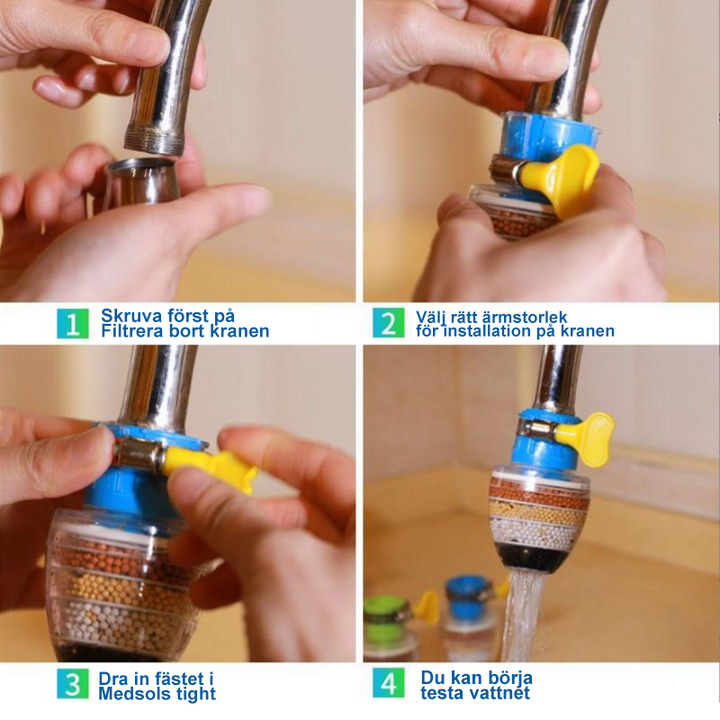 1 Skruva först på Filtrera bort kranen

2 Välj rätt ärmstorlek för installation på kranen

3 Dra in fästet i Medsols tight

4 Du kan börja testa vattnet